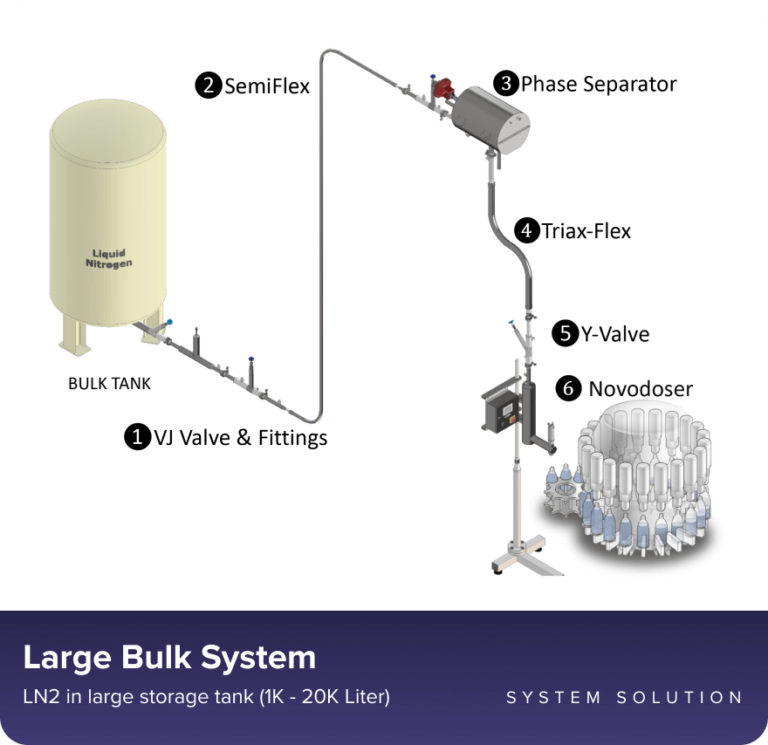 2 SemiFlex

3 Phase Separator

Liquid Nitrogen

4 Triax-Flex

5 Y-Valve

BULK TANK

6 Novodoser

1 VJ Valve & Fittings

Large Bulk System

LN2 in large storage tank (1K - 20K Liter)

SYSTEM SOLUTION